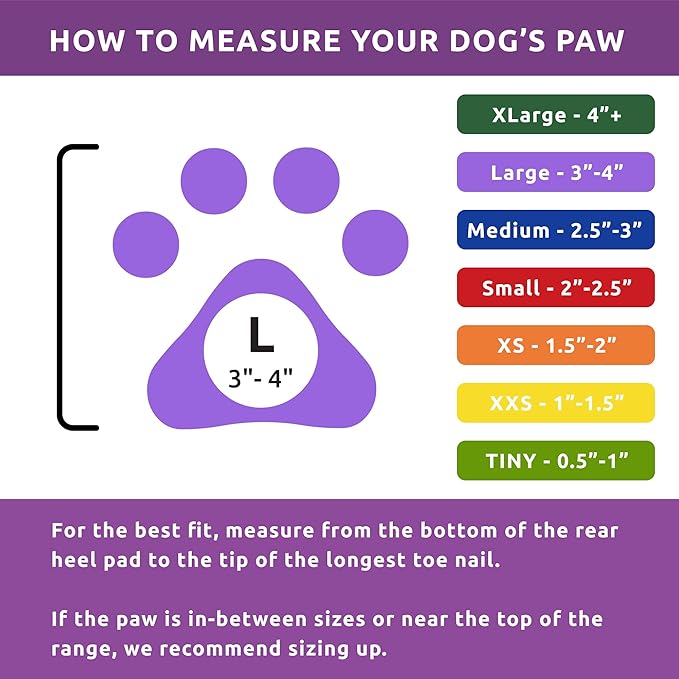 HOW TO MEASURE YOUR DOG'S PAW

L
3"- 4"

XLarge - 4"+

Large - 3"-4"

Medium - 2.5"-3"

Small - 2"-2.5"

XS - 1.5"-2"

XXS - 1"-1.5"

TINY - 0.5"-1"

For the best fit, measure from the bottom of the rear heel pad to the tip of the longest toe nail.

If the paw is in-between sizes or near the top of the range, we recommend sizing up.