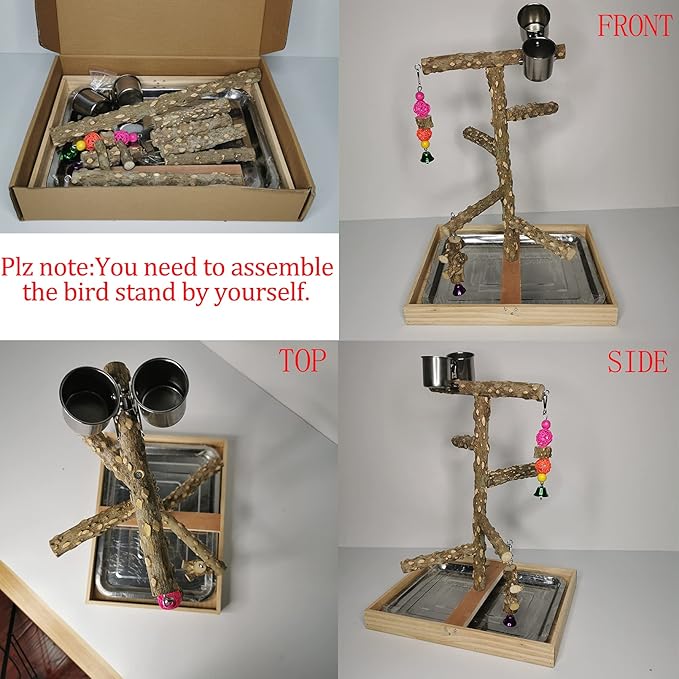 FRONT

Plz note:You need to assemble the bird stand by yourself.

TOP

SIDE