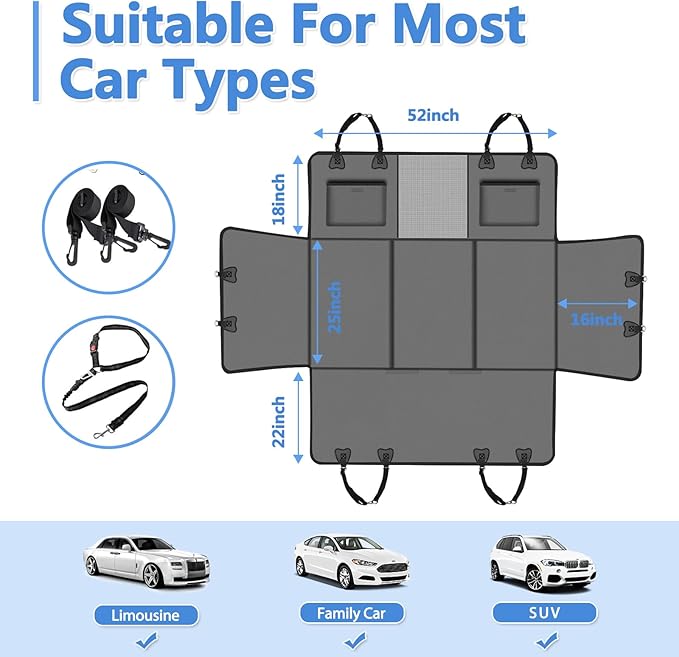 Suitable For Most Car Types

52inch

18inch

25inch

16inch

22inch

Limousine

Family Car

SUV