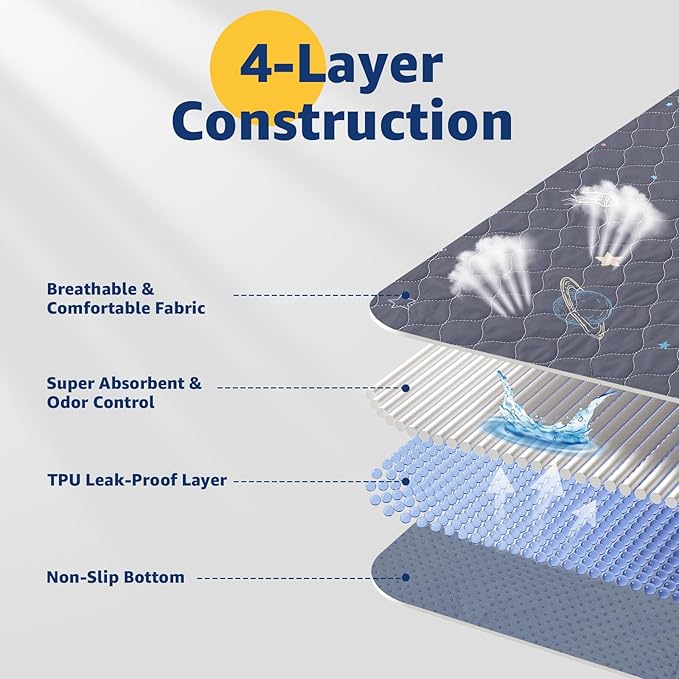 4-Layer Construction

Breathable & Comfortable Fabric

Super Absorbent & Odor Control

TPU Leak-Proof Layer

Non-Slip Bottom