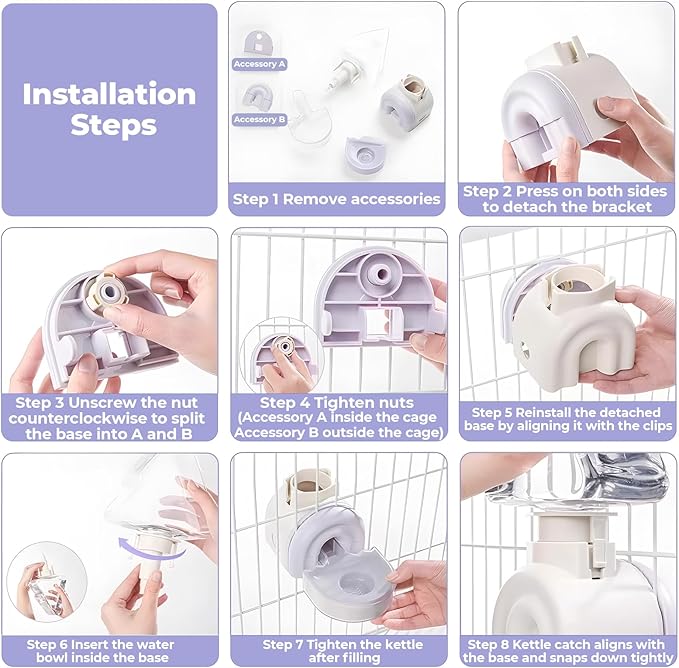 Installation Steps

Accessory A

Accessory B

Step 1 Remove accessories

Step 2 Press on both sides to detach the bracket

Step 3 Unscrew the nut counterclockwise to split the base into A and B

Step 4 Tighten nuts (Accessory A inside the cage Accessory B outside the cage)

Step 5 Reinstall the detached base by aligning it with the clips

Step 6 Insert the water bowl inside the base

Step 7 Tighten the kettle after filling

Step 8 Kettle catch aligns with the base and snaps down tightly