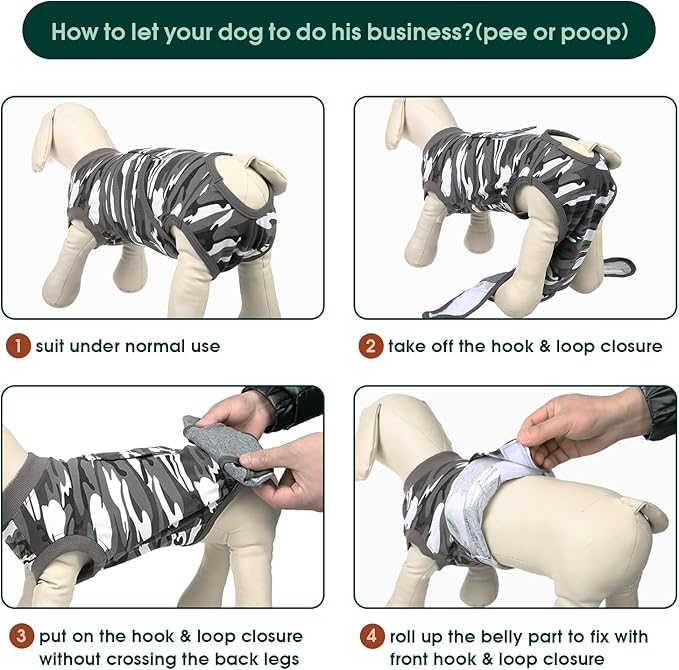 How to let your dog to do his business?(pee or poop)

1 suit under normal use

2 take off the hook & loop closure

3 put on the hook & loop closure without crossing the back legs

4 roll up the belly part to fix with front hook & loop closure