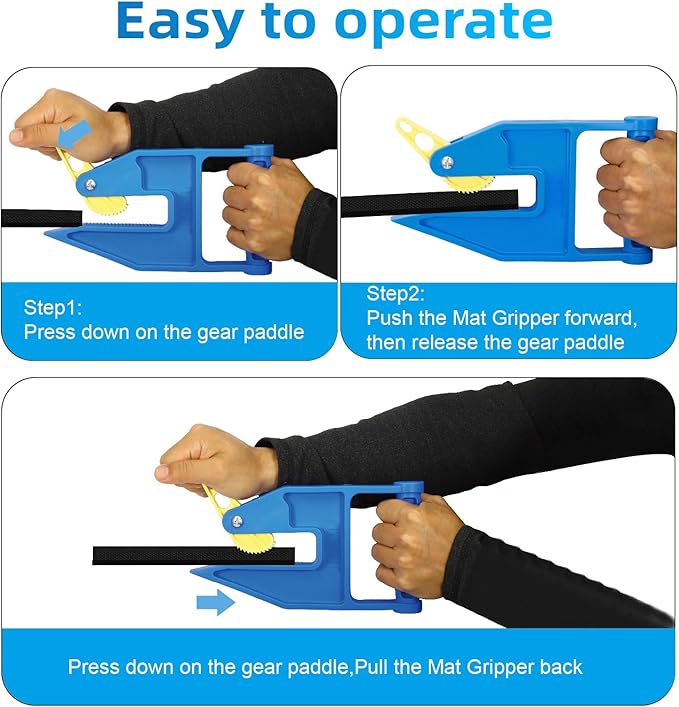 Easy to operate

Step1:
Press down on the gear paddle

Step2:
Push the Mat Gripper forward, then release the gear paddle

Press down on the gear paddle,Pull the Mat Gripper back