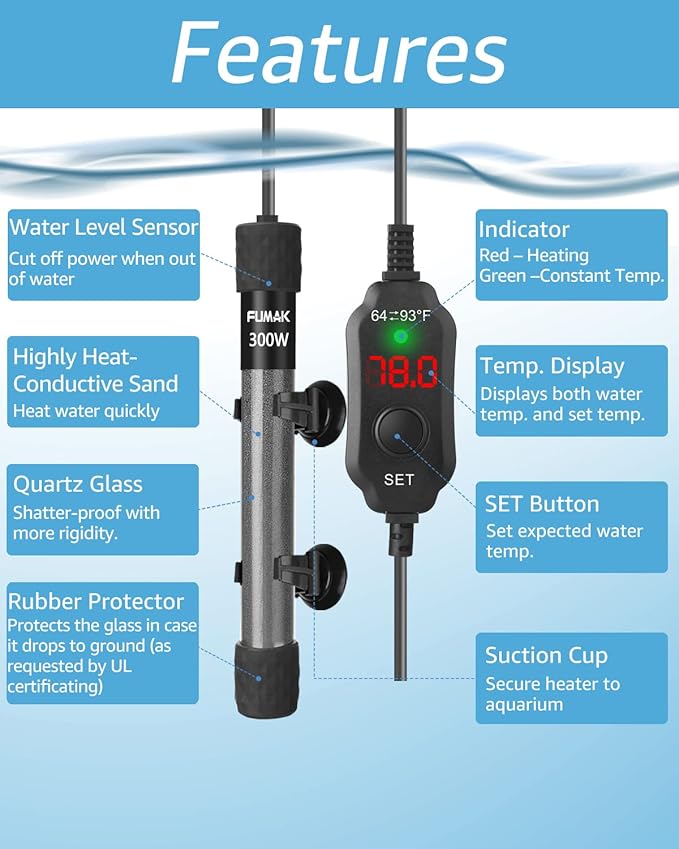 Features

Water Level Sensor
Cut off power when out of water

Highly Heat-Conductive Sand
Heat water quickly

Quartz Glass
Shatter-proof with more rigidity.

Rubber Protector
Protects the glass in case it drops to ground (as requested by UL certificating)

FUMAK
300W

64⇌93°F

78.0

SET

Indicator
Red – Heating
Green –Constant Temp.

Temp. Display
Displays both water temp. and set temp.

SET Button
Set expected water temp.

Suction Cup
Secure heater to aquarium