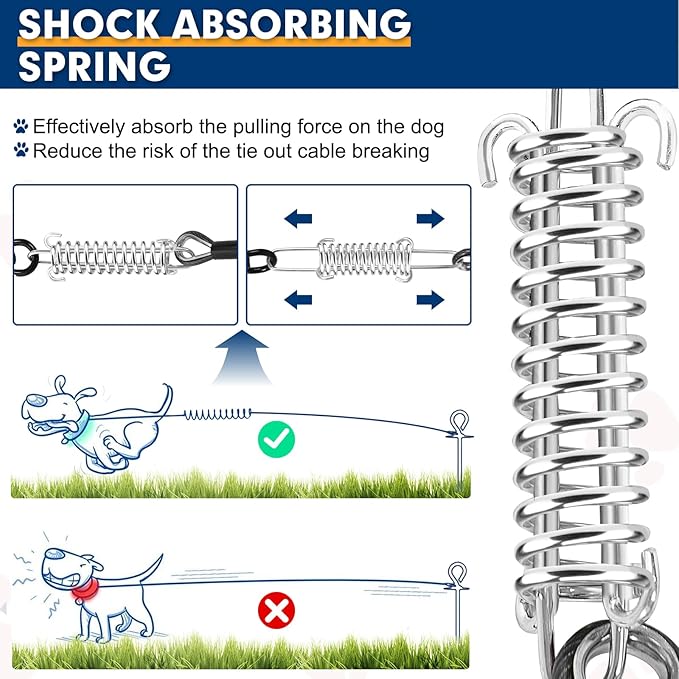 SHOCK ABSORBING SPRING

Effectively absorb the pulling force on the dog
Reduce the risk of the tie out cable breaking