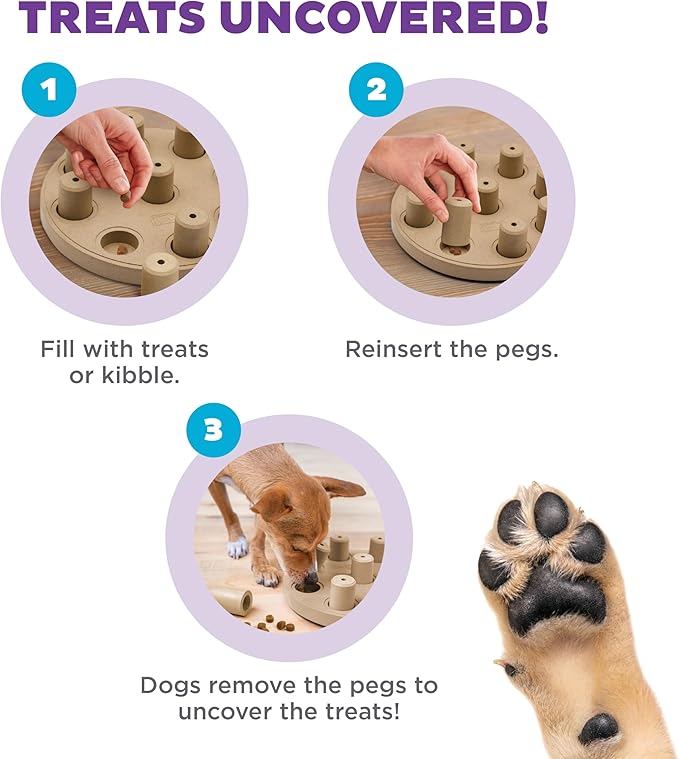 TREATS UNCOVERED!

1

Fill with treats or kibble.

2

Reinsert the pegs.

3

Dogs remove the pegs to uncover the treats!