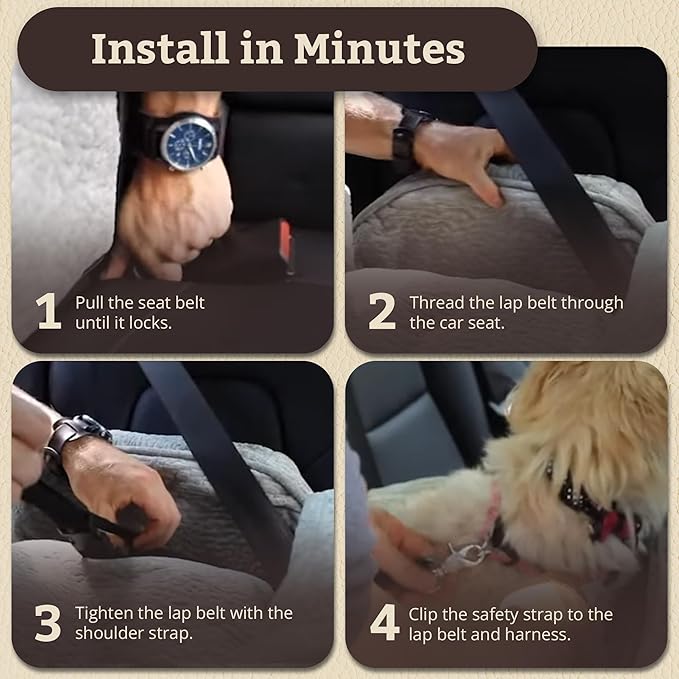 Install in Minutes

1 Pull the seat belt until it locks.

2 Thread the lap belt through the car seat.

3 Tighten the lap belt with the shoulder strap.

4 Clip the safety strap to the lap belt and harness.