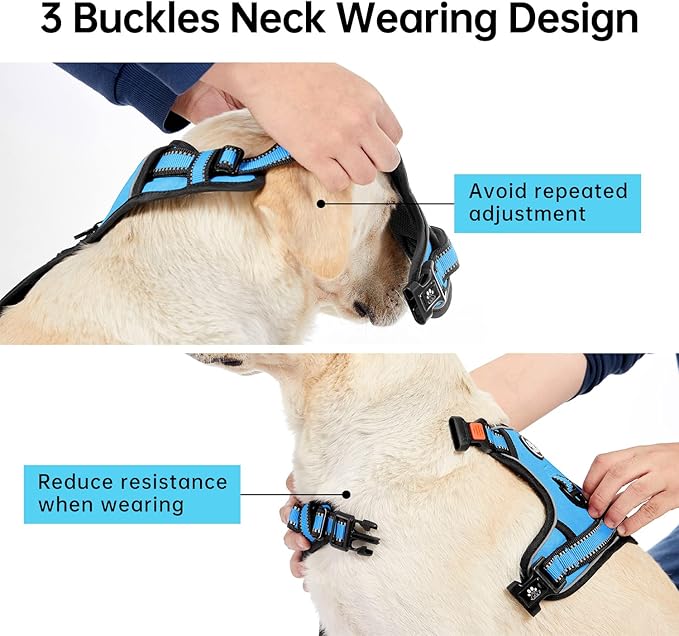 3 Buckles Neck Wearing Design

Avoid repeated adjustment

Reduce resistance when wearing