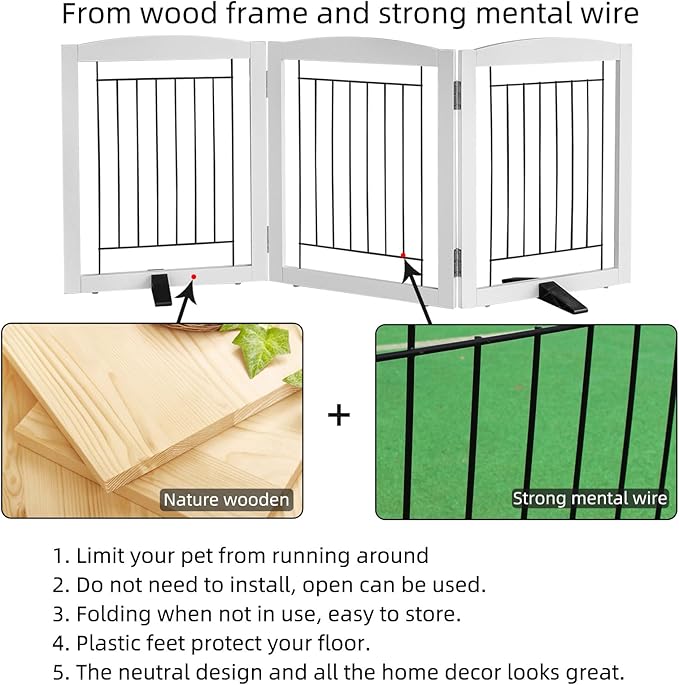 From wood frame and strong mental wire

Nature wooden

+

Strong mental wire

1. Limit your pet from running around
2. Do not need to install, open can be used.
3. Folding when not in use, easy to store.
4. Plastic feet protect your floor.
5. The neutral design and all the home decor looks great.