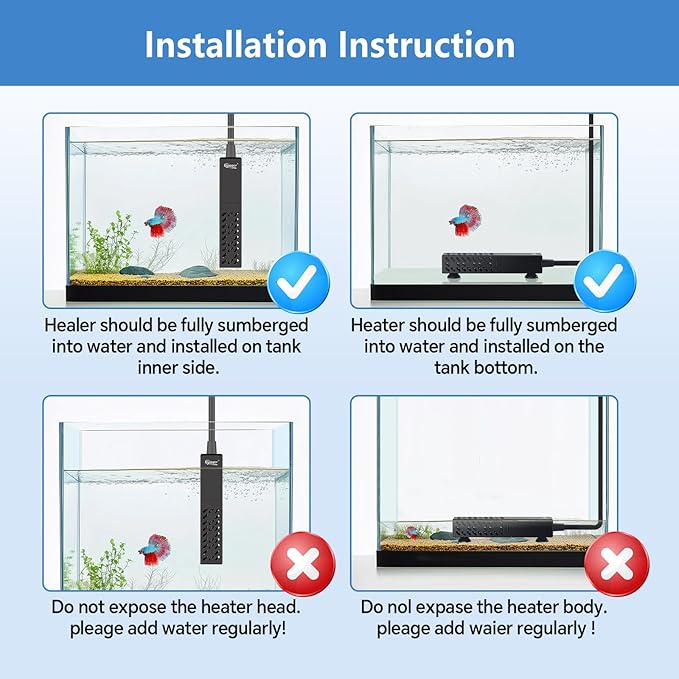 Installation Instruction

Healer should be fully sumberged into water and installed on tank inner side.

Heater should be fully sumberged into water and installed on the tank bottom.

Do not expose the heater head. pleage add water regularly!

Do nol expase the heater body. pleage add waier regularly !