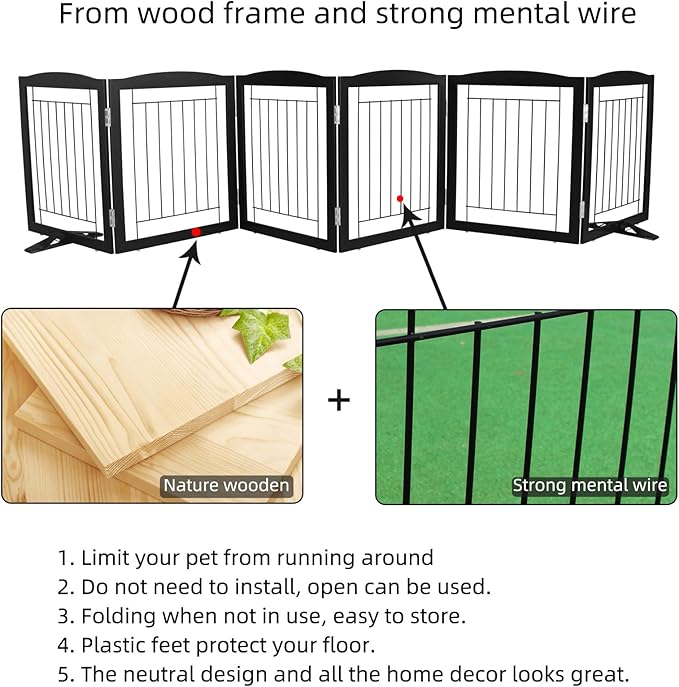 From wood frame and strong mental wire

Nature wooden

+

Strong mental wire

1. Limit your pet from running around
2. Do not need to install, open can be used.
3. Folding when not in use, easy to store.
4. Plastic feet protect your floor.
5. The neutral design and all the home decor looks great.