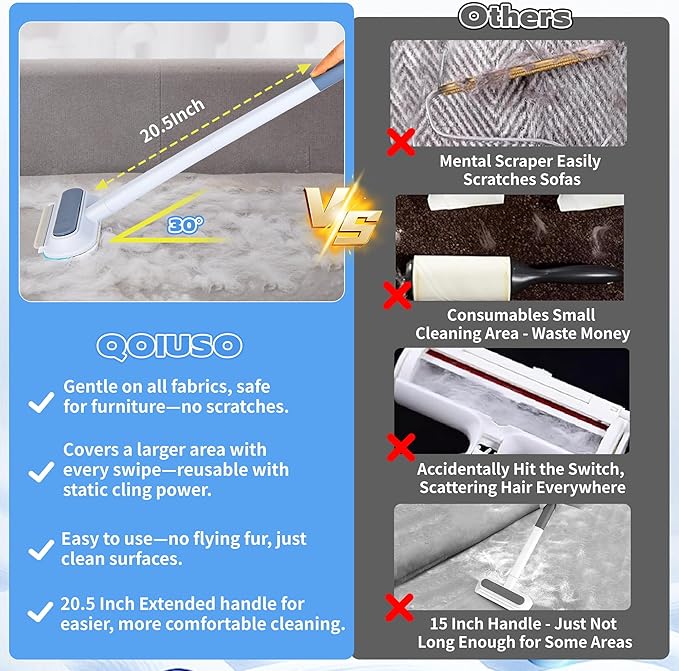 20.5Inch

30°

VS

QOIUSO

Gentle on all fabrics, safe for furniture—no scratches.

Covers a larger area with every swipe—reusable with static cling power.

Easy to use—no flying fur, just clean surfaces.

20.5 Inch Extended handle for easier, more comfortable cleaning.

Others

Mental Scraper Easily Scratches Sofas

Consumables Small Cleaning Area - Waste Money

Accidentally Hit the Switch, Scattering Hair Everywhere

15 Inch Handle - Just Not Long Enough for Some Areas