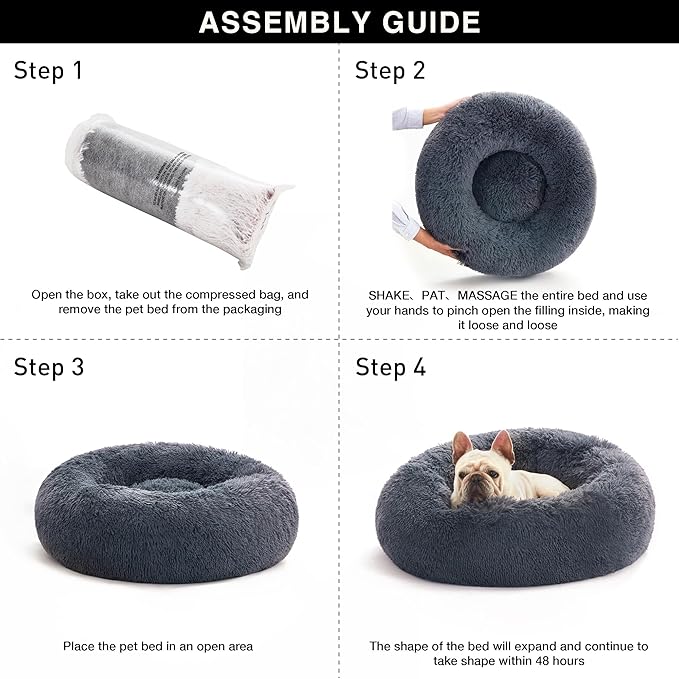 ASSEMBLY GUIDE

Step 1

Open the box, take out the compressed bag, and remove the pet bed from the packaging

Step 2

SHAKE、PAT、MASSAGE the entire bed and use your hands to pinch open the filling inside, making it loose and loose

Step 3

Place the pet bed in an open area

Step 4

The shape of the bed will expand and continue to take shape within 48 hours