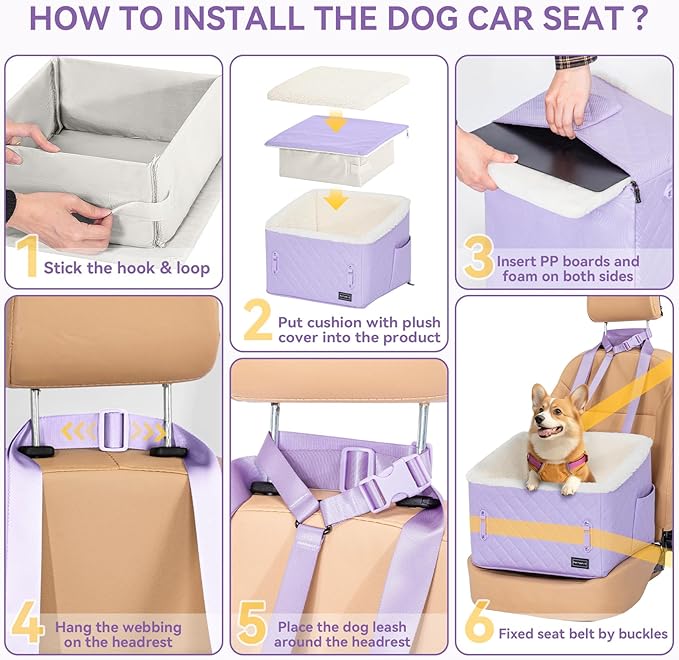 HOW TO INSTALL THE DOG CAR SEAT ?

1 Stick the hook & loop

2 Put cushion with plush cover into the product

3 Insert PP boards and foam on both sides

4 Hang the webbing on the headrest

5 Place the dog leash around the headrest

6 Fixed seat belt by buckles