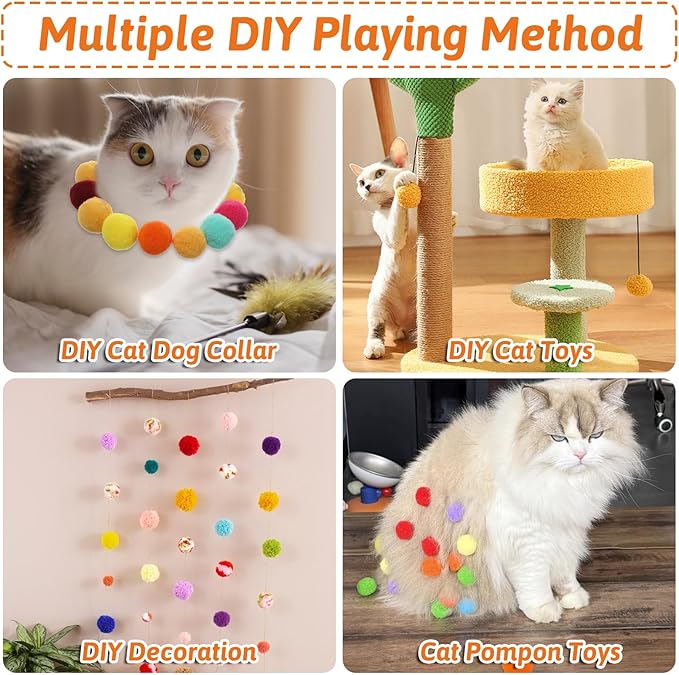 Multiple DIY Playing Method

DIY Cat Dog Collar

DIY Cat Toys

DIY Decoration

Cat Pompon Toys