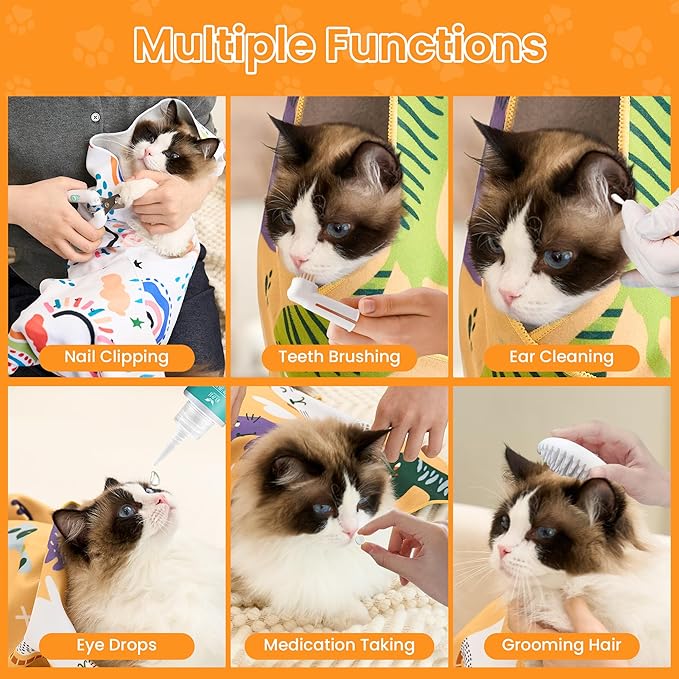 Multiple Functions

Nail Clipping

Teeth Brushing

Ear Cleaning

Eye Drops

Medication Taking

Grooming Hair