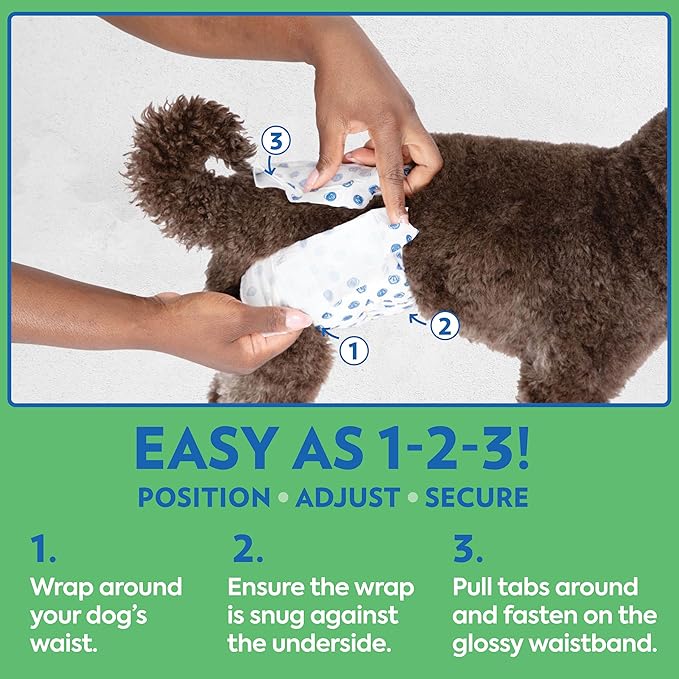 3

2

1

EASY AS 1-2-3!

POSITION • ADJUST • SECURE

1.
Wrap around your dog's waist.

2.
Ensure the wrap is snug against the underside.

3.
Pull tabs around and fasten on the glossy waistband.