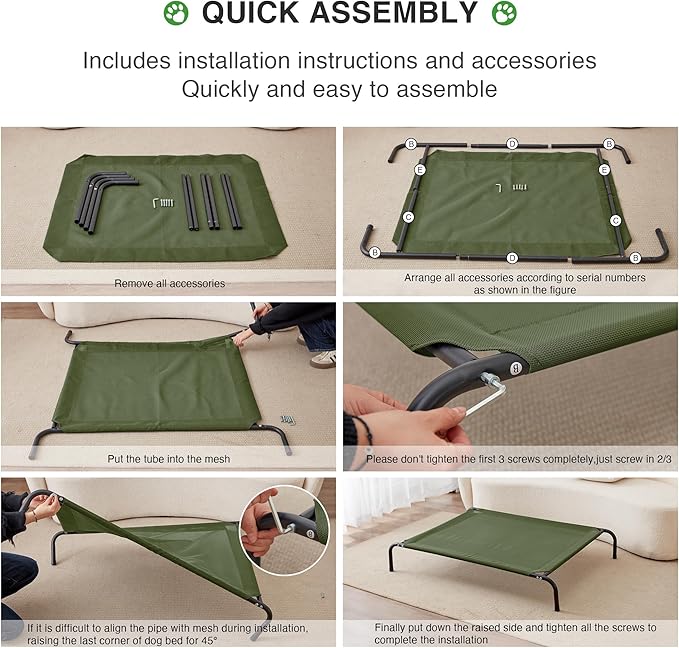 QUICK ASSEMBLY

Includes installation instructions and accessories
Quickly and easy to assemble

Remove all accessories

B D B E E C C B D B

Arrange all accessories according to serial numbers as shown in the figure

Put the tube into the mesh

B

Please don't tighten the first 3 screws completely,just screw in 2/3

If it is difficult to align the pipe with mesh during installation, raising the last corner of dog bed for 45°

Finally put down the raised side and tighten all the screws to complete the installation