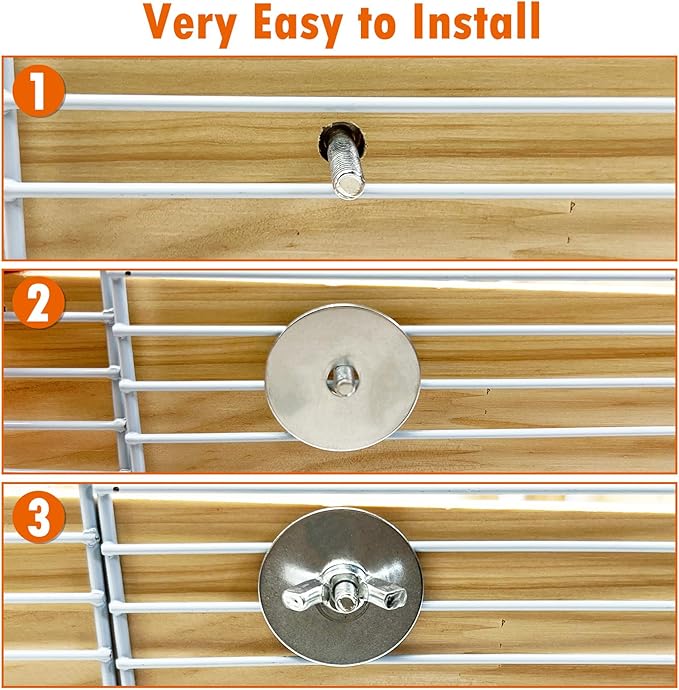 Very Easy to Install

1

2

3