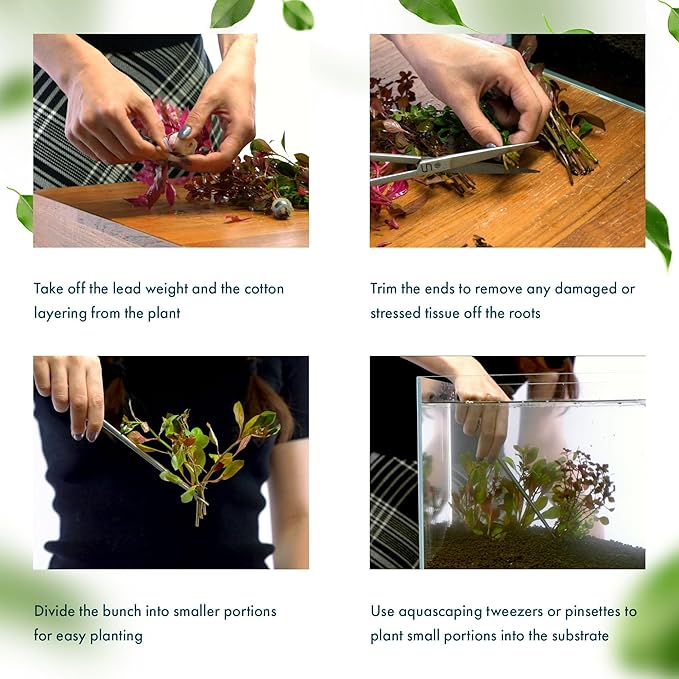 Take off the lead weight and the cotton layering from the plant

Trim the ends to remove any damaged or stressed tissue off the roots

Divide the bunch into smaller portions for easy planting

Use aquascaping tweezers or pinsettes to plant small portions into the substrate