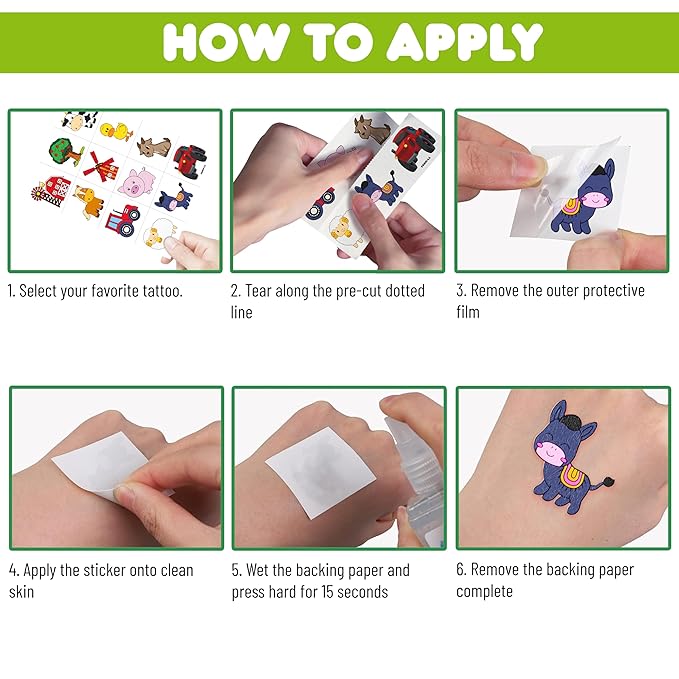 HOW TO APPLY

1. Select your favorite tattoo.

2. Tear along the pre-cut dotted line

3. Remove the outer protective film

4. Apply the sticker onto clean skin

5. Wet the backing paper and press hard for 15 seconds

6. Remove the backing paper complete