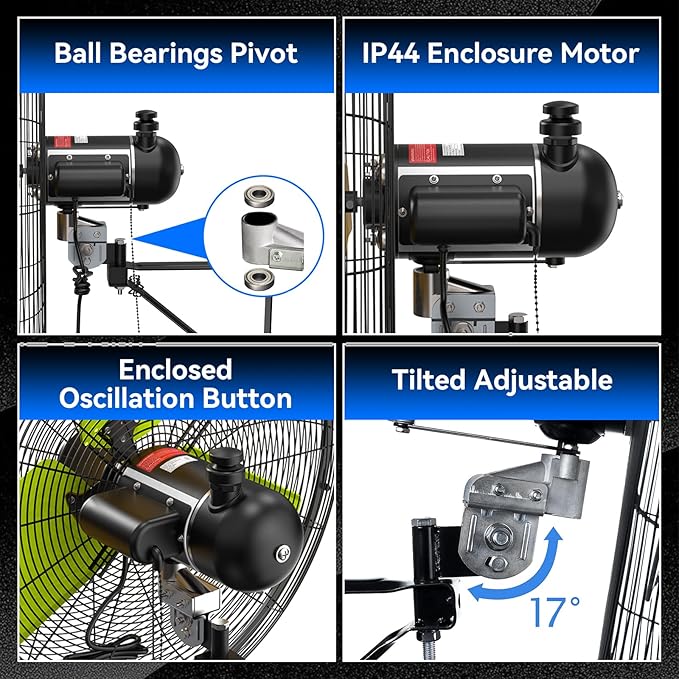 Ball Bearings Pivot

IP44 Enclosure Motor

Enclosed Oscillation Button

Tilted Adjustable

17°