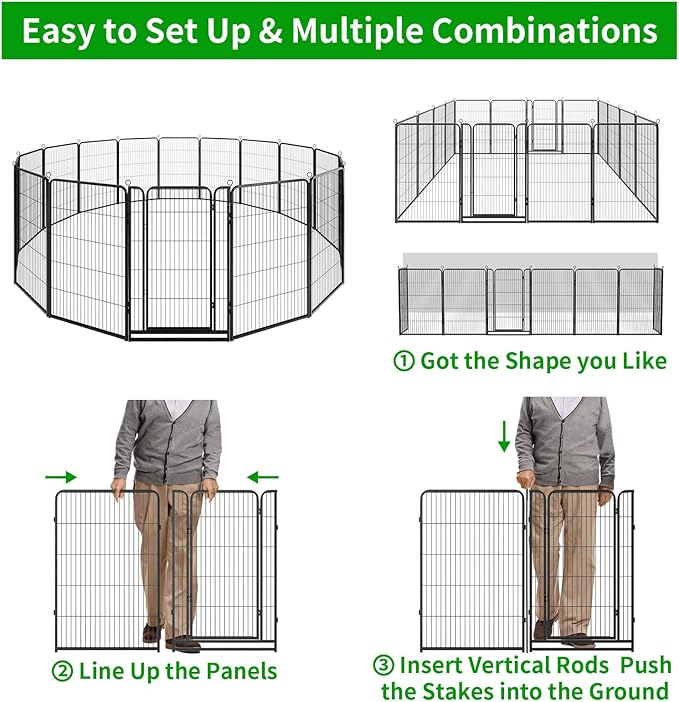 Easy to Set Up & Multiple Combinations

① Got the Shape you Like

② Line Up the Panels

③ Insert Vertical Rods Push the Stakes into the Ground