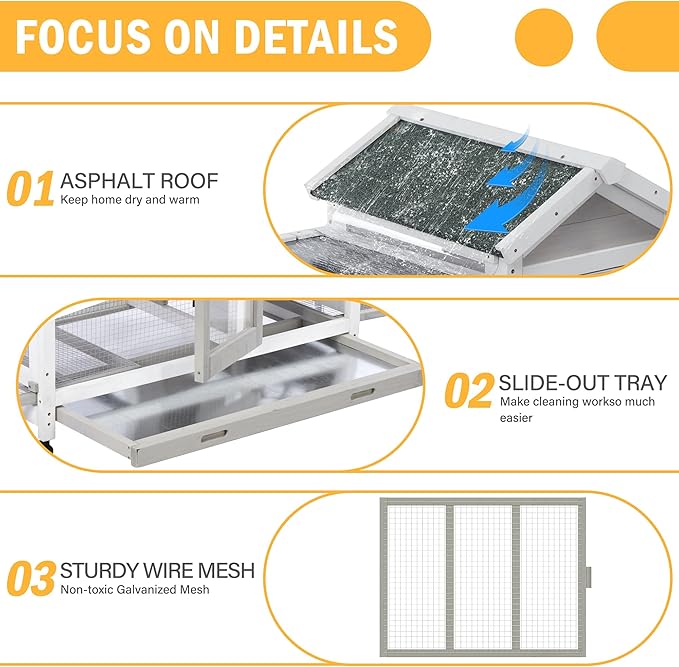 FOCUS ON DETAILS

01 ASPHALT ROOF
Keep home dry and warm

02 SLIDE-OUT TRAY
Make cleaning workso much easier

03 STURDY WIRE MESH
Non-toxic Galvanized Mesh