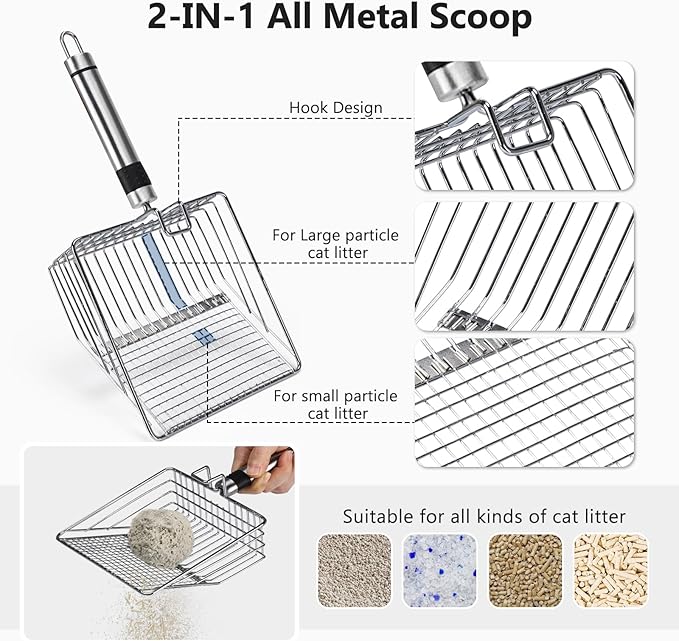 2-IN-1 All Metal Scoop

Hook Design

For Large particle cat litter

For small particle cat litter

Suitable for all kinds of cat litter