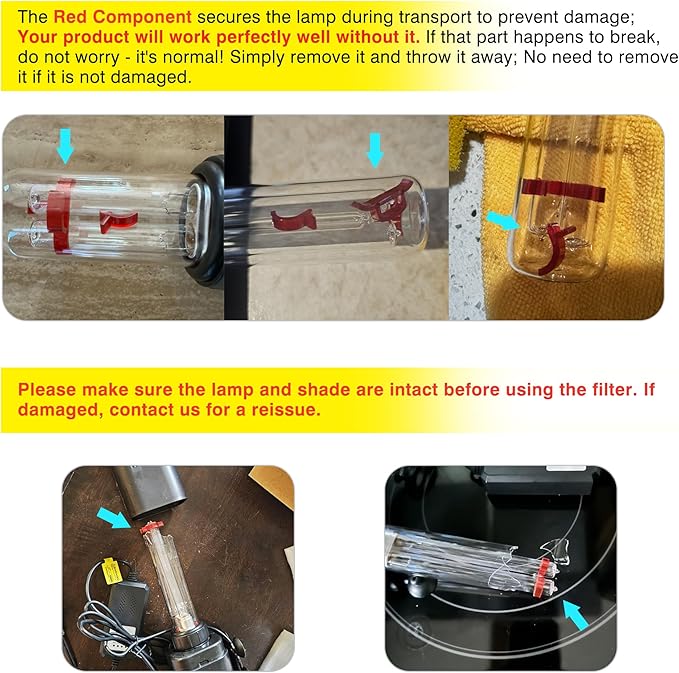 The Red Component secures the lamp during transport to prevent damage; Your product will work perfectly well without it. If that part happens to break, do not worry - it's normal! Simply remove it and throw it away; No need to remove it if it is not damaged.

Please make sure the lamp and shade are intact before using the filter. If damaged, contact us for a reissue.