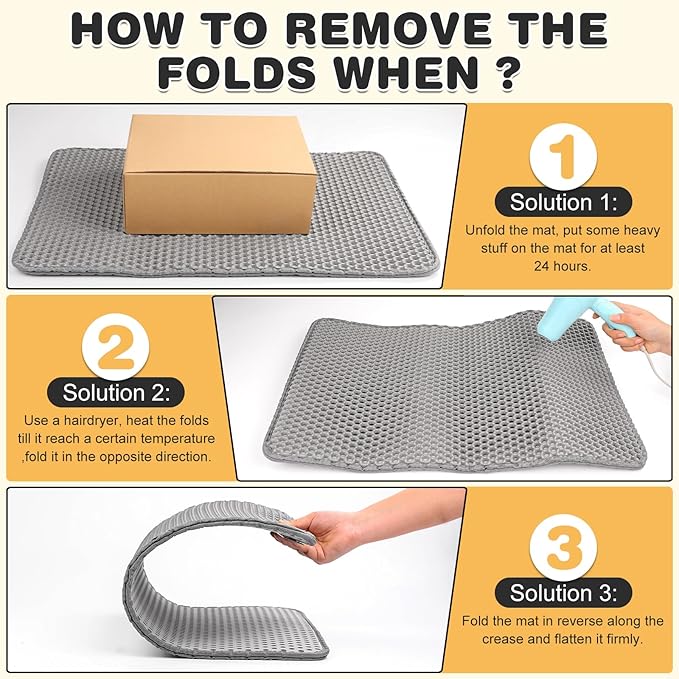 HOW TO REMOVE THE FOLDS WHEN ?

1

Solution 1:

Unfold the mat, put some heavy stuff on the mat for at least 24 hours.

2

Solution 2:

Use a hairdryer, heat the folds till it reach a certain temperature ,fold it in the opposite direction.

3

Solution 3:

Fold the mat in reverse along the crease and flatten it firmly.