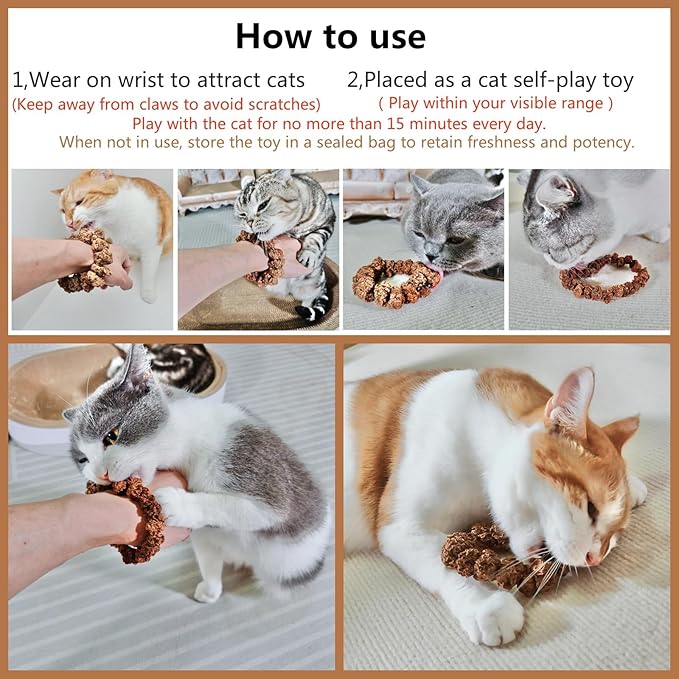 How to use

1,Wear on wrist to attract cats
(Keep away from claws to avoid scratches)

2,Placed as a cat self-play toy
( Play within your visible range )

Play with the cat for no more than 15 minutes every day.
When not in use, store the toy in a sealed bag to retain freshness and potency.