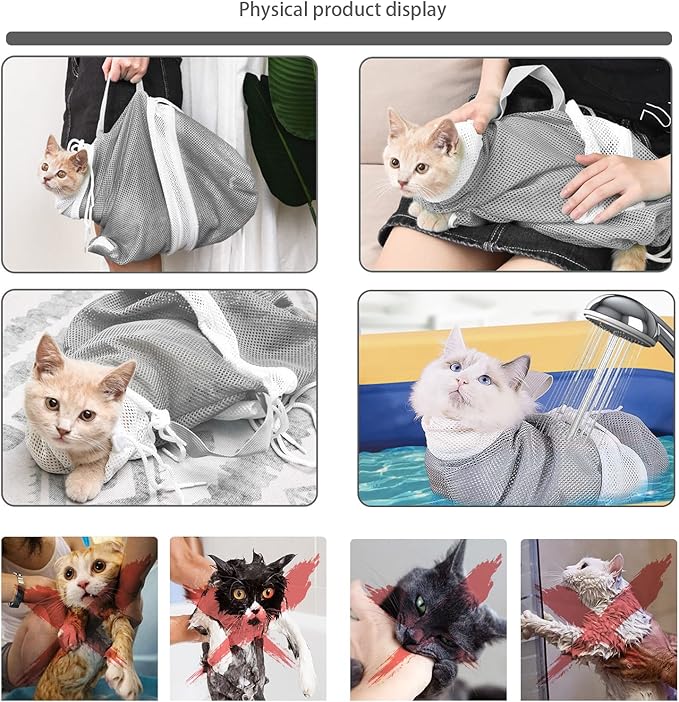 Physical product display