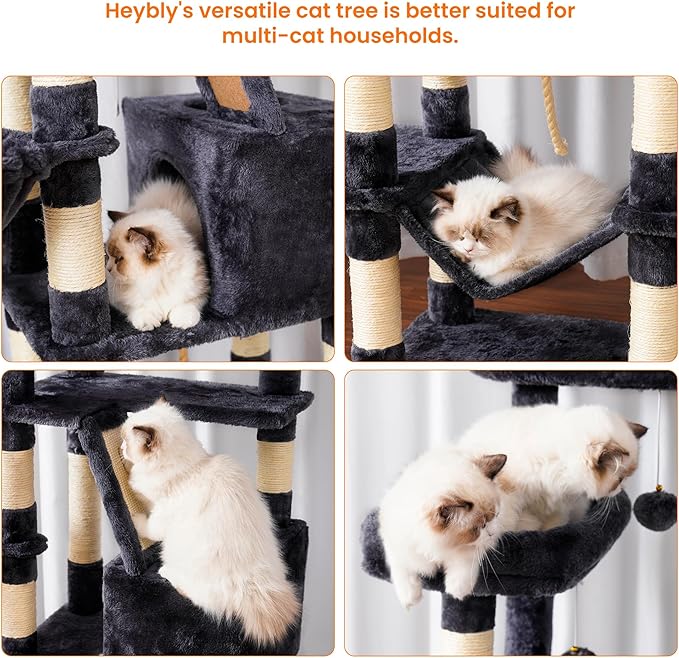 Heybly's versatile cat tree is better suited for multi-cat households.