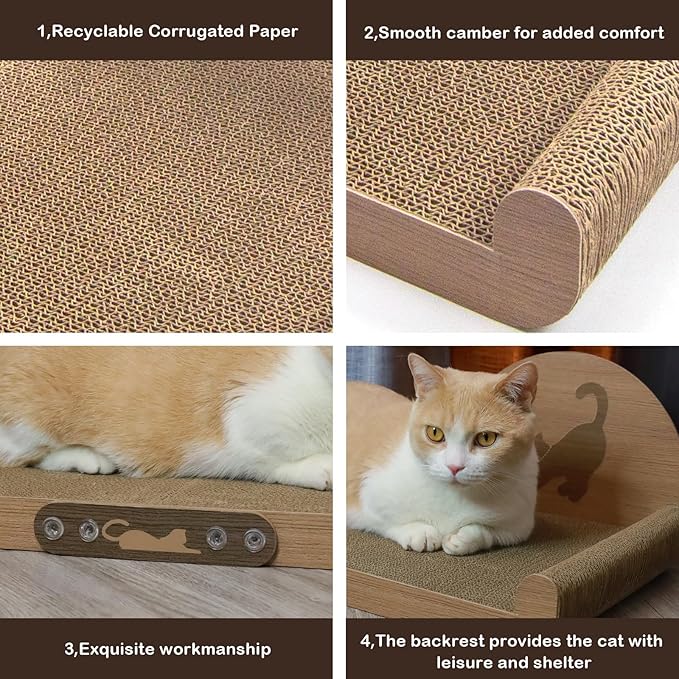 1,Recyclable Corrugated Paper

2,Smooth camber for added comfort

3,Exquisite workmanship

4,The backrest provides the cat with leisure and shelter