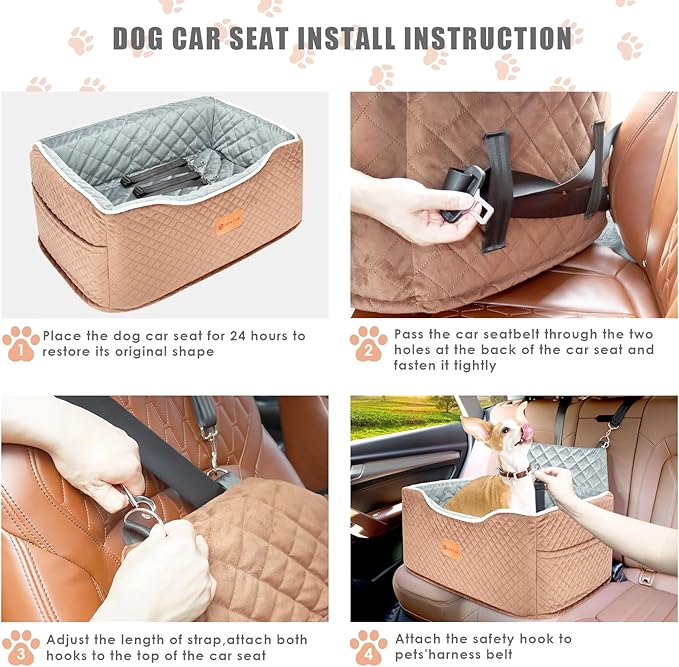 DOG CAR SEAT INSTALL INSTRUCTION

1 Place the dog car seat for 24 hours to restore its original shape

2 Pass the car seatbelt through the two holes at the back of the car seat and fasten it tightly

3 Adjust the length of strap,attach both hooks to the top of the car seat

4 Attach the safety hook to pets'harness belt