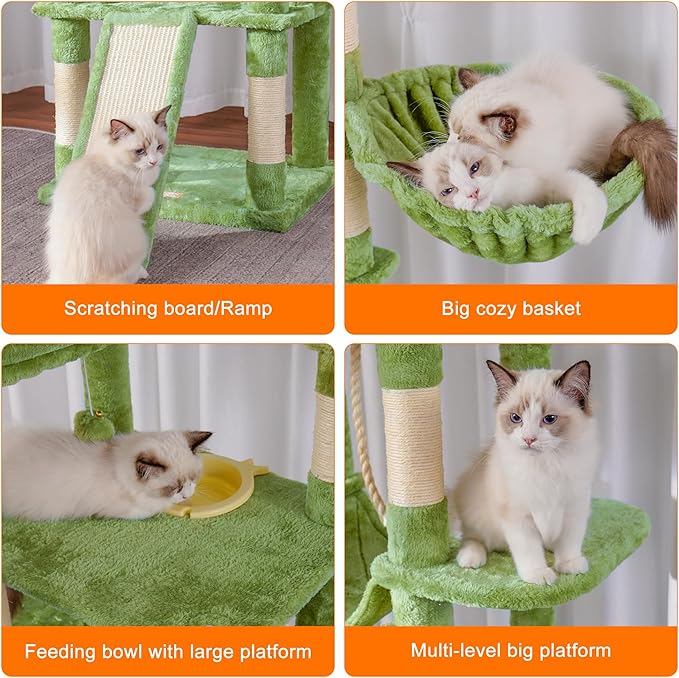 Scratching board/Ramp

Big cozy basket

Feeding bowl with large platform

Multi-level big platform