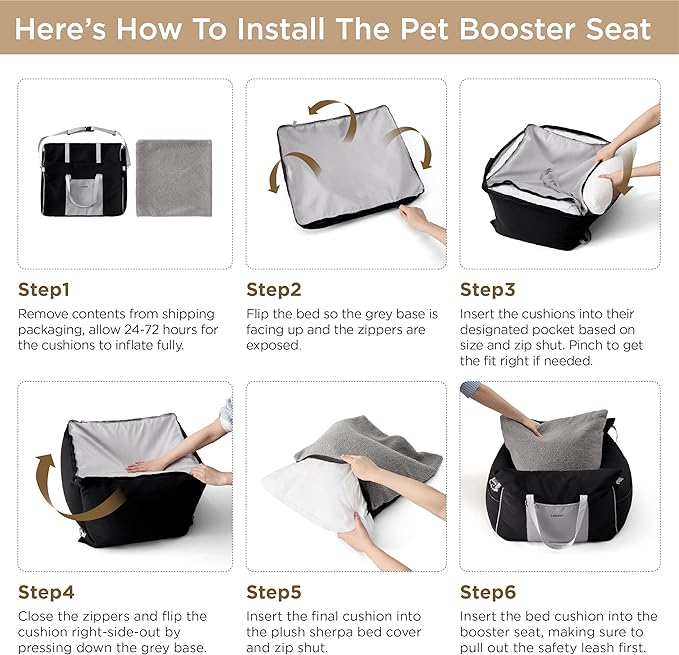 Here's How To Install The Pet Booster Seat

Step1
Remove contents from shipping packaging, allow 24-72 hours for the cushions to inflate fully.

Step2
Flip the bed so the grey base is facing up and the zippers are exposed.

Step3
Insert the cushions into their designated pocket based on size and zip shut. Pinch to get the fit right if needed.

Step4
Close the zippers and flip the cushion right-side-out by pressing down the grey base.

Step5
Insert the final cushion into the plush sherpa bed cover and zip shut.

Step6
Insert the bed cushion into the booster seat, making sure to pull out the safety leash first.