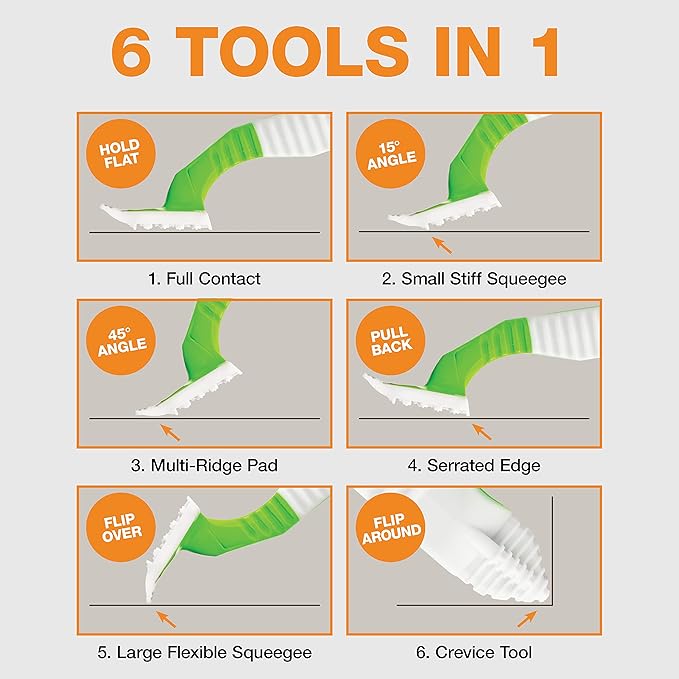 6 TOOLS IN 1

HOLD FLAT

1. Full Contact

15° ANGLE

2. Small Stiff Squeegee

45° ANGLE

3. Multi-Ridge Pad

PULL BACK

4. Serrated Edge

FLIP OVER

5. Large Flexible Squeegee

FLIP AROUND

6. Crevice Tool