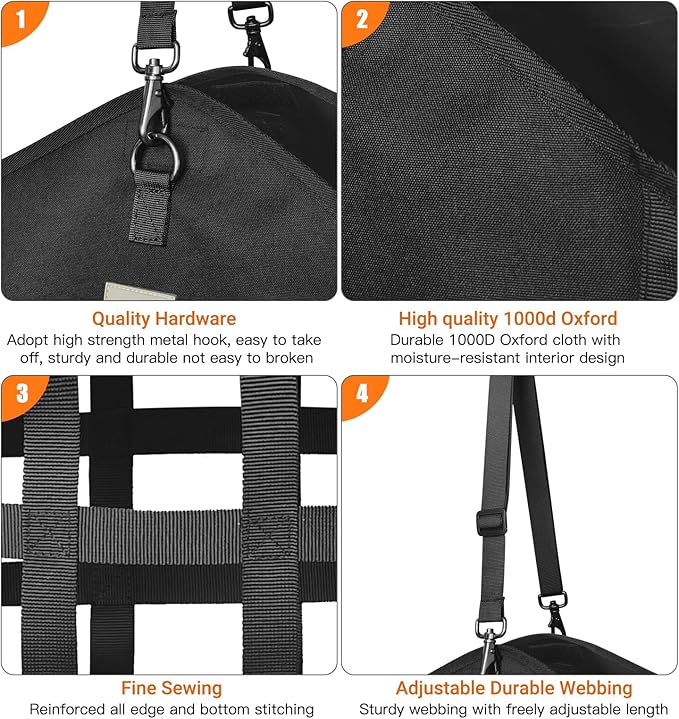 1

Quality Hardware

Adopt high strength metal hook, easy to take off, sturdy and durable not easy to broken

2

High quality 1000d Oxford

Durable 1000D Oxford cloth with moisture-resistant interior design

3

Fine Sewing

Reinforced all edge and bottom stitching

4

Adjustable Durable Webbing

Sturdy webbing with freely adjustable length