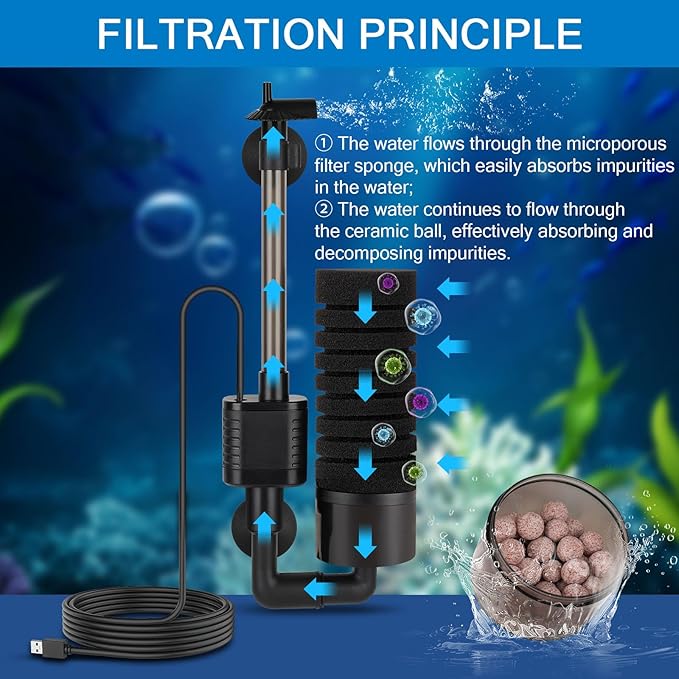 FILTRATION PRINCIPLE

① The water flows through the microporous filter sponge, which easily absorbs impurities in the water;

② The water continues to flow through the ceramic ball, effectively absorbing and decomposing impurities.