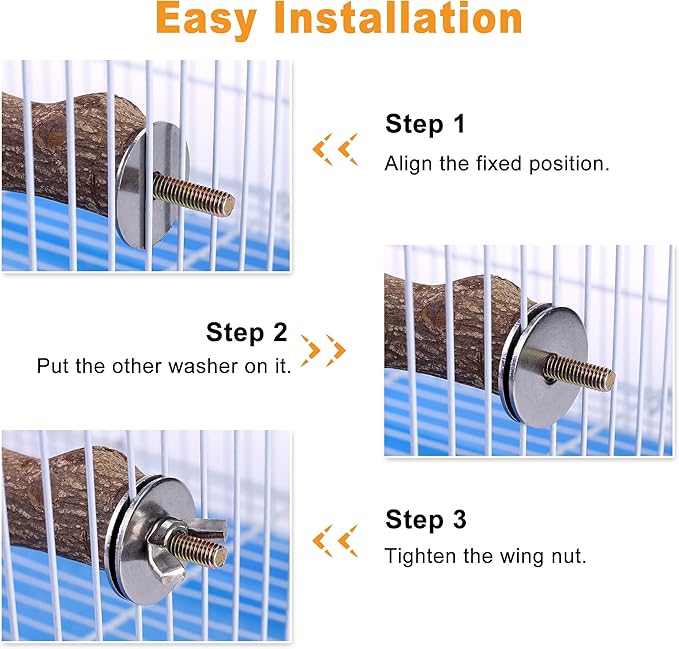 Easy Installation

Step 1
Align the fixed position.

Step 2
Put the other washer on it.

Step 3
Tighten the wing nut.