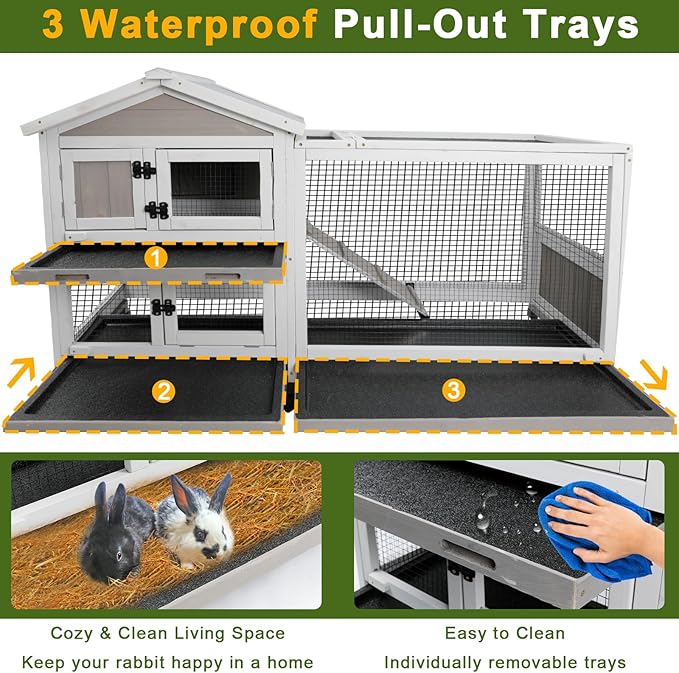 3 Waterproof Pull-Out Trays

1

2

3

Cozy & Clean Living Space

Keep your rabbit happy in a home

Easy to Clean

Individually removable trays