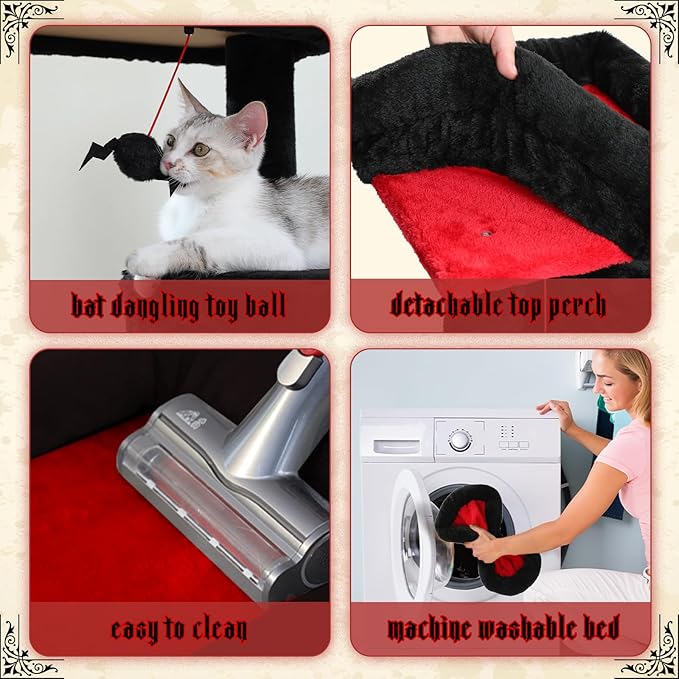 bat dangling toy ball

detachable top perch

easy to clean

machine washable bed