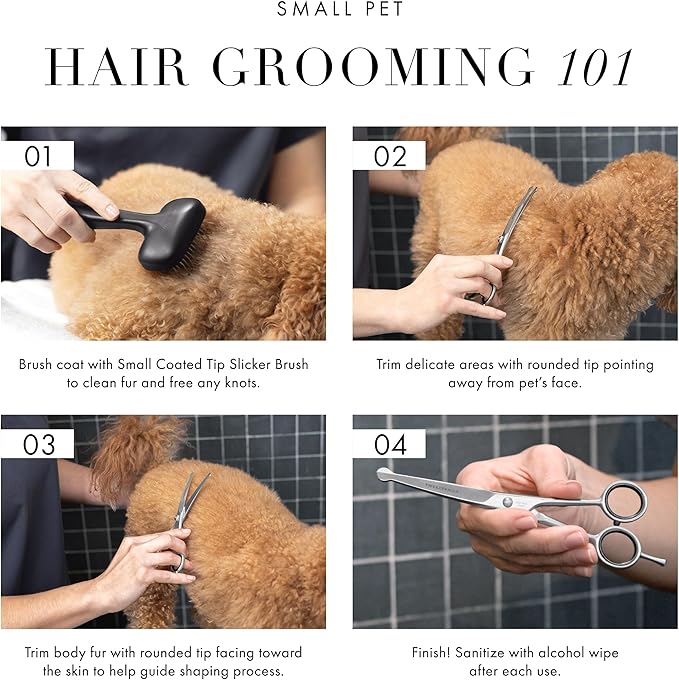 SMALL PET

HAIR GROOMING 101

01

Brush coat with Small Coated Tip Slicker Brush to clean fur and free any knots.

02

Trim delicate areas with rounded tip pointing away from pet's face.

03

Trim body fur with rounded tip facing toward the skin to help guide shaping process.

04

TWEEZERMAN

Finish! Sanitize with alcohol wipe after each use.