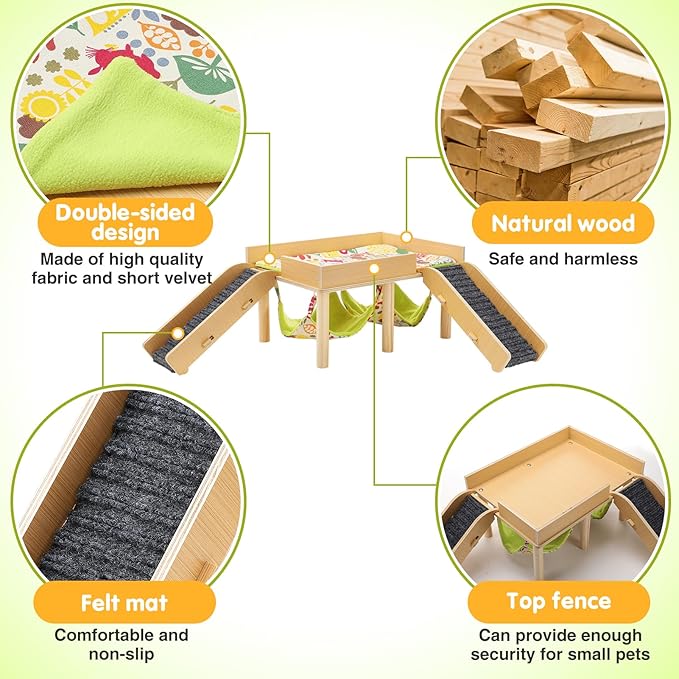 Double-sided design

Made of high quality fabric and short velvet

Natural wood

Safe and harmless

Felt mat

Comfortable and non-slip

Top fence

Can provide enough security for small pets