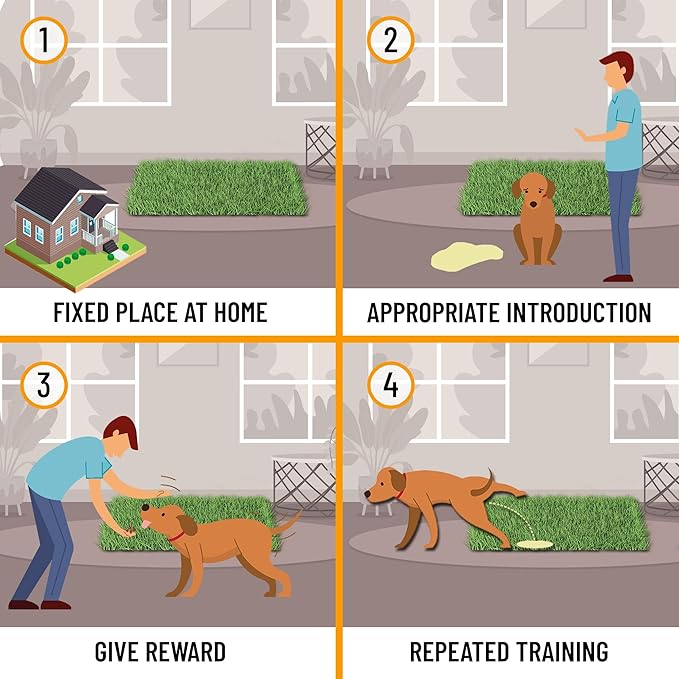 1

FIXED PLACE AT HOME

2

APPROPRIATE INTRODUCTION

3

GIVE REWARD

4

REPEATED TRAINING