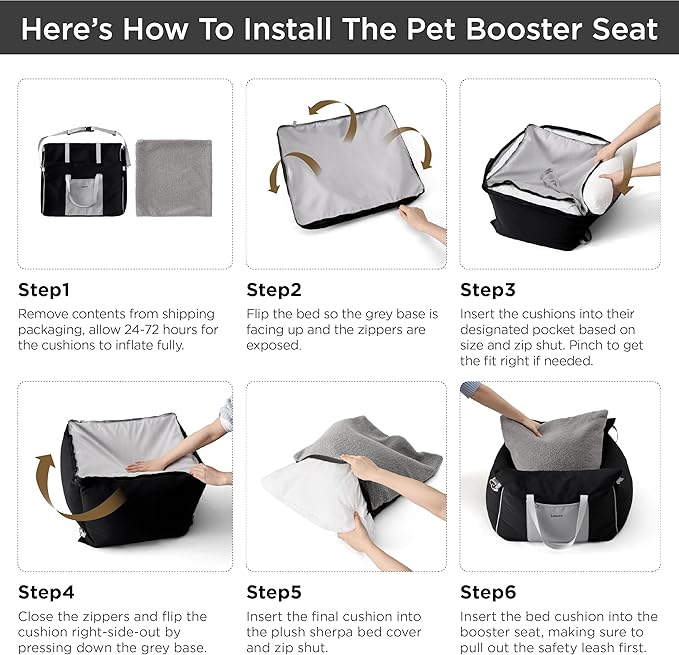 Here's How To Install The Pet Booster Seat

Step1
Remove contents from shipping packaging, allow 24-72 hours for the cushions to inflate fully.

Step2
Flip the bed so the grey base is facing up and the zippers are exposed.

Step3
Insert the cushions into their designated pocket based on size and zip shut. Pinch to get the fit right if needed.

Step4
Close the zippers and flip the cushion right-side-out by pressing down the grey base.

Step5
Insert the final cushion into the plush sherpa bed cover and zip shut.

Step6
Insert the bed cushion into the booster seat, making sure to pull out the safety leash first.