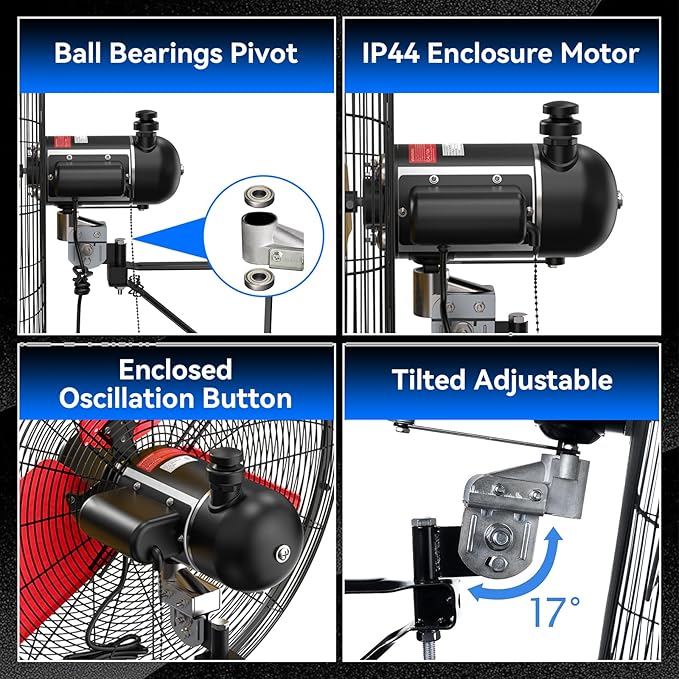 Ball Bearings Pivot

IP44 Enclosure Motor

Enclosed Oscillation Button

Tilted Adjustable

17°