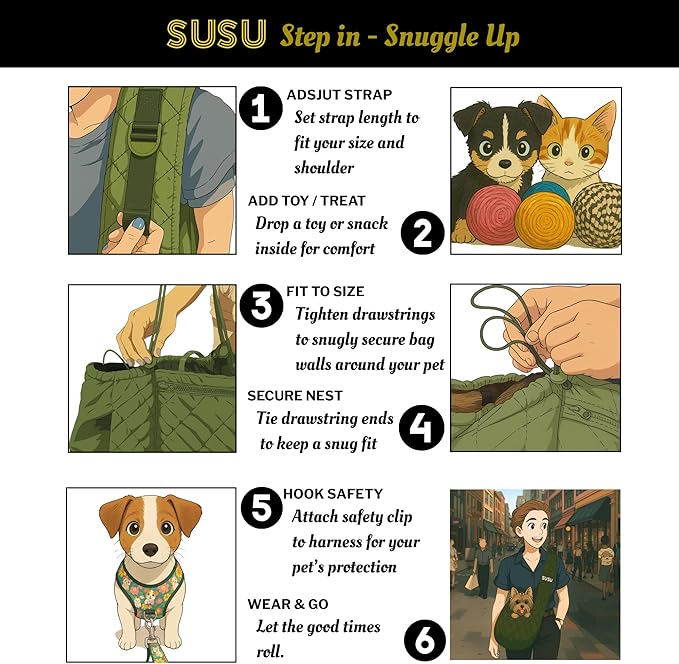 SUSU Step in - Snuggle Up

1 ADSJUT STRAP
Set strap length to fit your size and shoulder

ADD TOY / TREAT
Drop a toy or snack inside for comfort 2

3 FIT TO SIZE
Tighten drawstrings to snugly secure bag walls around your pet

SECURE NEST
Tie drawstring ends to keep a snug fit 4

5 HOOK SAFETY
Attach safety clip to harness for your pet's protection

WEAR & GO
Let the good times roll. 6

SUSU